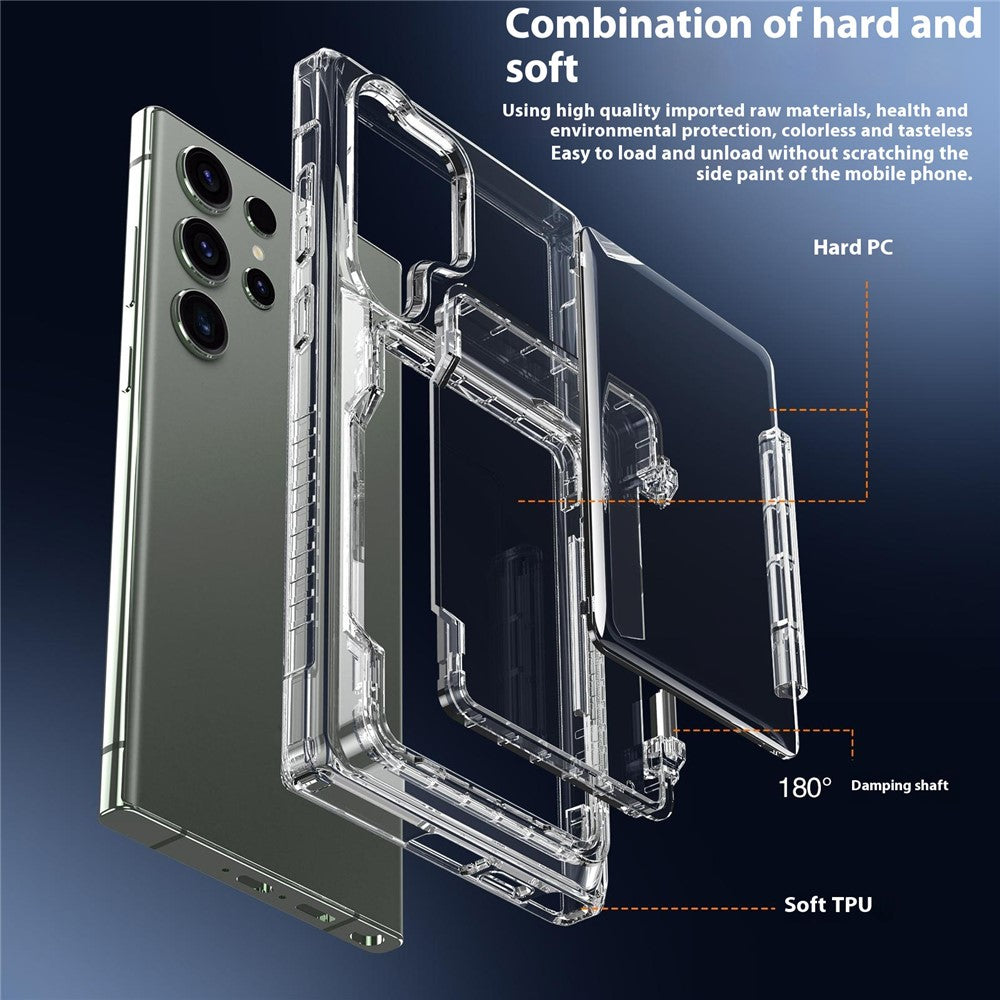 Combination of hard and soft

Using high quality imported raw materials, health and environmental protection, colorless and tasteless Easy to load and unload without scratching the side paint of the mobile phone.

Hard PC

180° Damping shaft

Soft TPU